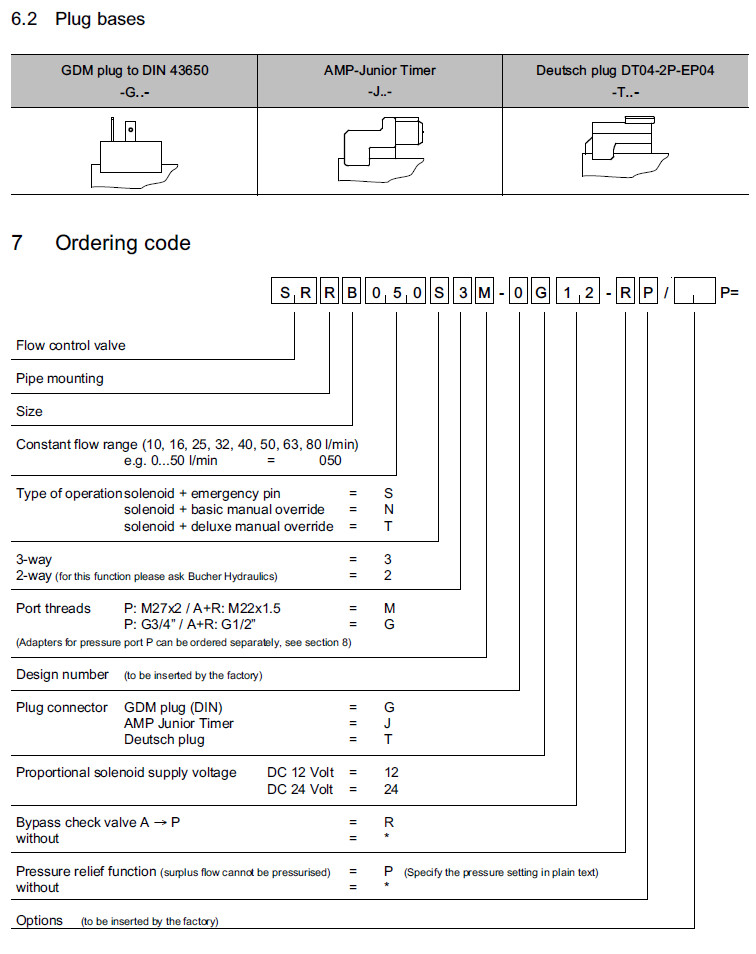 6.2 Plug bases

| GDM plug to DIN 43650 -G..- | AMP-Junior Timer -J..- | Deutsch plug DT04-2P-EP04 -T..- |
|---|---|---|
| | | |

7 Ordering code

S R R B 0 5 0 S 3 M - 0 G 1 2 - R P / P=

Flow control valve

Pipe mounting

Size

Constant flow range (10, 16, 25, 32, 40, 50, 63, 80 l/min)
e.g. 0...50 l/min = 050

Type of operation solenoid + emergency pin = S
solenoid + basic manual override = N
solenoid + deluxe manual override = T

3-way = 3
2-way (for this function please ask Bucher Hydraulics) = 2

Port threads P: M27x2 / A+R: M22x1.5 = M
P: G3/4" / A+R: G1/2" = G
(Adapters for pressure port P can be ordered separately, see section 8)

Design number (to be inserted by the factory)

Plug connector GDM plug (DIN) = G
AMP Junior Timer = J
Deutsch plug = T

Proportional solenoid supply voltage DC 12 Volt = 12
DC 24 Volt = 24

Bypass check valve A → P = R
without = *

Pressure relief function (surplus flow cannot be pressurised) = P (Specify the pressure setting in plain text)
without = *

Options (to be inserted by the factory)