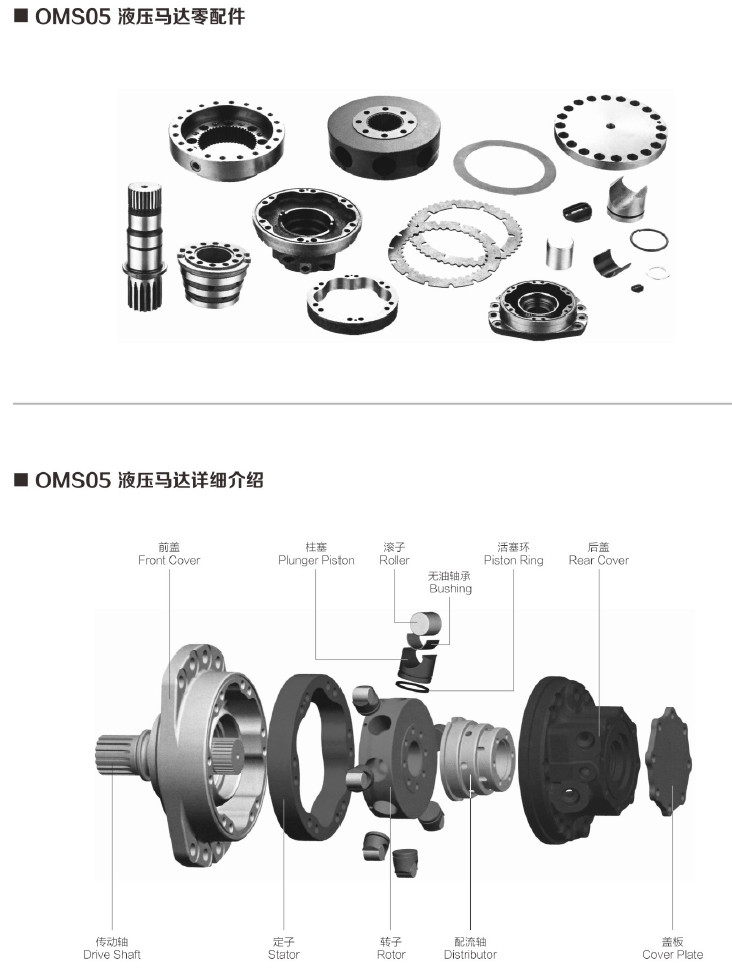 ■ OMS05 液压马达零配件

■ OMS05 液压马达详细介绍

前盖
Front Cover

柱塞
Plunger Piston

滚子
Roller

无油轴承
Bushing

活塞环
Piston Ring

后盖
Rear Cover

传动轴
Drive Shaft

定子
Stator

转子
Rotor

配流轴
Distributor

盖板
Cover Plate