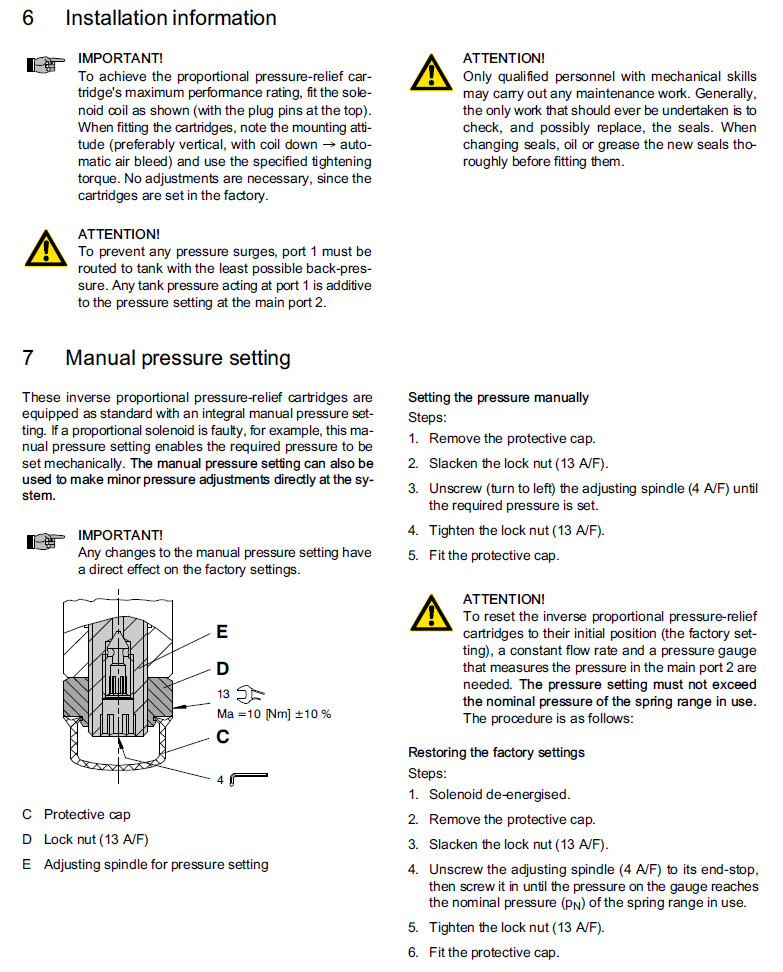 6 Installation information

IMPORTANT!
To achieve the proportional pressure-relief cartridge's maximum performance rating, fit the solenoid coil as shown (with the plug pins at the top). When fitting the cartridges, note the mounting attitude (preferably vertical, with coil down → automatic air bleed) and use the specified tightening torque. No adjustments are necessary, since the cartridges are set in the factory.

ATTENTION!
To prevent any pressure surges, port 1 must be routed to tank with the least possible back-pressure. Any tank pressure acting at port 1 is additive to the pressure setting at the main port 2.

ATTENTION!
Only qualified personnel with mechanical skills may carry out any maintenance work. Generally, the only work that should ever be undertaken is to check, and possibly replace, the seals. When changing seals, oil or grease the new seals thoroughly before fitting them.

7 Manual pressure setting

These inverse proportional pressure-relief cartridges are equipped as standard with an integral manual pressure setting. If a proportional solenoid is faulty, for example, this manual pressure setting enables the required pressure to be set mechanically. The manual pressure setting can also be used to make minor pressure adjustments directly at the system.

IMPORTANT!
Any changes to the manual pressure setting have a direct effect on the factory settings.

E
D
13
Ma =10 [Nm] ±10 %
C
4

C Protective cap
D Lock nut (13 A/F)
E Adjusting spindle for pressure setting

Setting the pressure manually
Steps:
1. Remove the protective cap.
2. Slacken the lock nut (13 A/F).
3. Unscrew (turn to left) the adjusting spindle (4 A/F) until the required pressure is set.
4. Tighten the lock nut (13 A/F).
5. Fit the protective cap.

ATTENTION!
To reset the inverse proportional pressure-relief cartridges to their initial position (the factory setting), a constant flow rate and a pressure gauge that measures the pressure in the main port 2 are needed. The pressure setting must not exceed the nominal pressure of the spring range in use. The procedure is as follows:

Restoring the factory settings
Steps:
1. Solenoid de-energised.
2. Remove the protective cap.
3. Slacken the lock nut (13 A/F).
4. Unscrew the adjusting spindle (4 A/F) to its end-stop, then screw it in until the pressure on the gauge reaches the nominal pressure ($p_N$) of the spring range in use.
5. Tighten the lock nut (13 A/F).
6. Fit the protective cap.