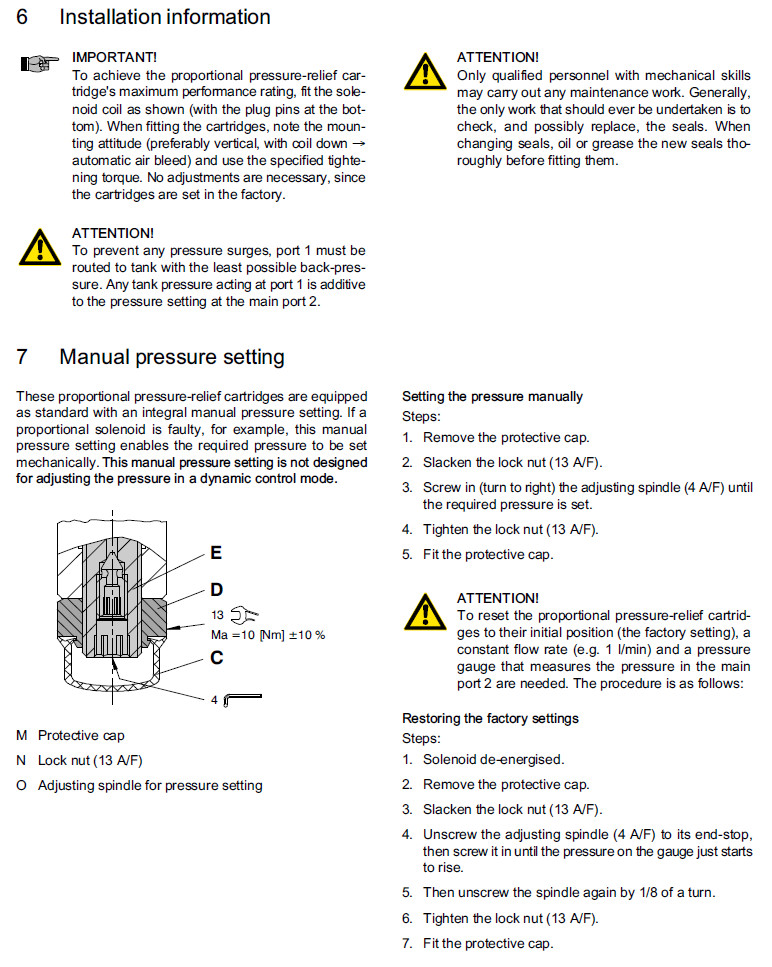 6 Installation information

IMPORTANT!
To achieve the proportional pressure-relief cartridge's maximum performance rating, fit the solenoid coil as shown (with the plug pins at the bottom). When fitting the cartridges, note the mounting attitude (preferably vertical, with coil down → automatic air bleed) and use the specified tightening torque. No adjustments are necessary, since the cartridges are set in the factory.

ATTENTION!
To prevent any pressure surges, port 1 must be routed to tank with the least possible back-pressure. Any tank pressure acting at port 1 is additive to the pressure setting at the main port 2.

ATTENTION!
Only qualified personnel with mechanical skills may carry out any maintenance work. Generally, the only work that should ever be undertaken is to check, and possibly replace, the seals. When changing seals, oil or grease the new seals thoroughly before fitting them.

7 Manual pressure setting

These proportional pressure-relief cartridges are equipped as standard with an integral manual pressure setting. If a proportional solenoid is faulty, for example, this manual pressure setting enables the required pressure to be set mechanically. This manual pressure setting is not designed for adjusting the pressure in a dynamic control mode.

E
D
13
Ma =10 [Nm] ±10 %
C
4

M Protective cap
N Lock nut (13 A/F)
O Adjusting spindle for pressure setting

Setting the pressure manually
Steps:
1. Remove the protective cap.
2. Slacken the lock nut (13 A/F).
3. Screw in (turn to right) the adjusting spindle (4 A/F) until the required pressure is set.
4. Tighten the lock nut (13 A/F).
5. Fit the protective cap.

ATTENTION!
To reset the proportional pressure-relief cartridges to their initial position (the factory setting), a constant flow rate (e.g. 1 l/min) and a pressure gauge that measures the pressure in the main port 2 are needed. The procedure is as follows:

Restoring the factory settings
Steps:
1. Solenoid de-energised.
2. Remove the protective cap.
3. Slacken the lock nut (13 A/F).
4. Unscrew the adjusting spindle (4 A/F) to its end-stop, then screw it in until the pressure on the gauge just starts to rise.
5. Then unscrew the spindle again by 1/8 of a turn.
6. Tighten the lock nut (13 A/F).
7. Fit the protective cap.